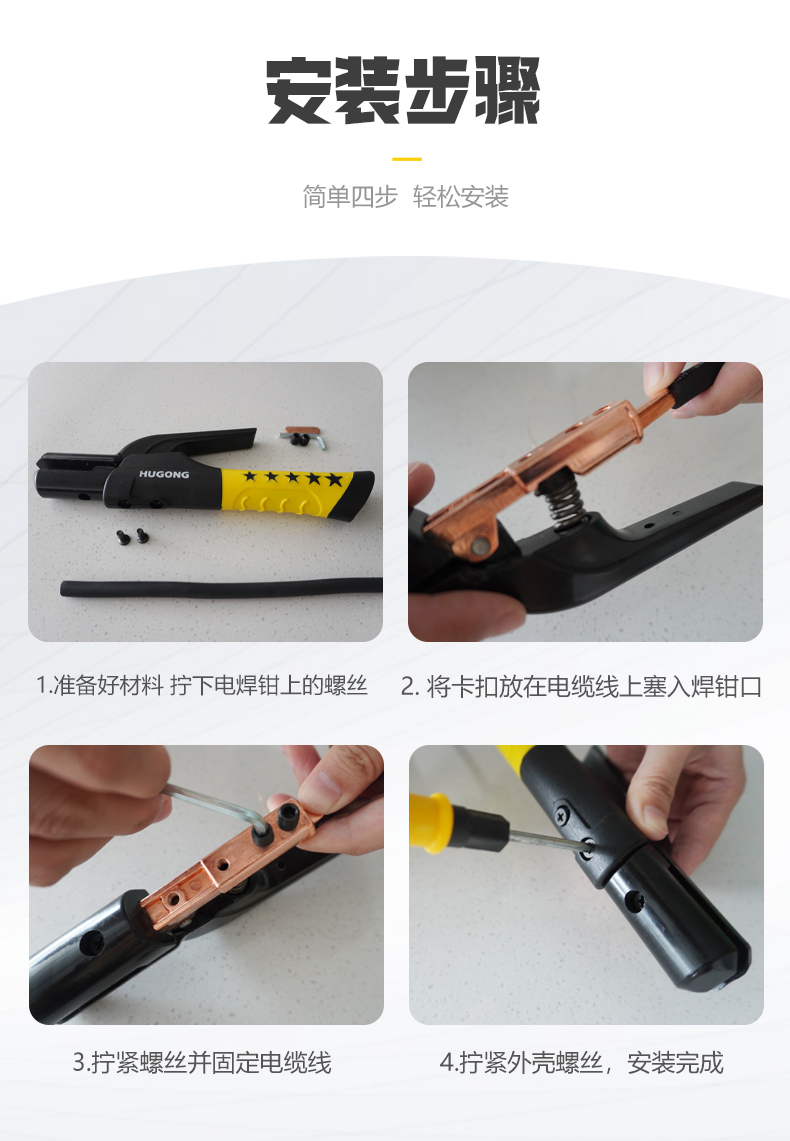 安装步骤

简单四步 轻松安装

HUGONG

1.准备好材料 拧下电焊钳上的螺丝

2. 将卡扣放在电缆线上塞入焊钳口

3.拧紧螺丝并固定电缆线

4.拧紧外壳螺丝，安装完成